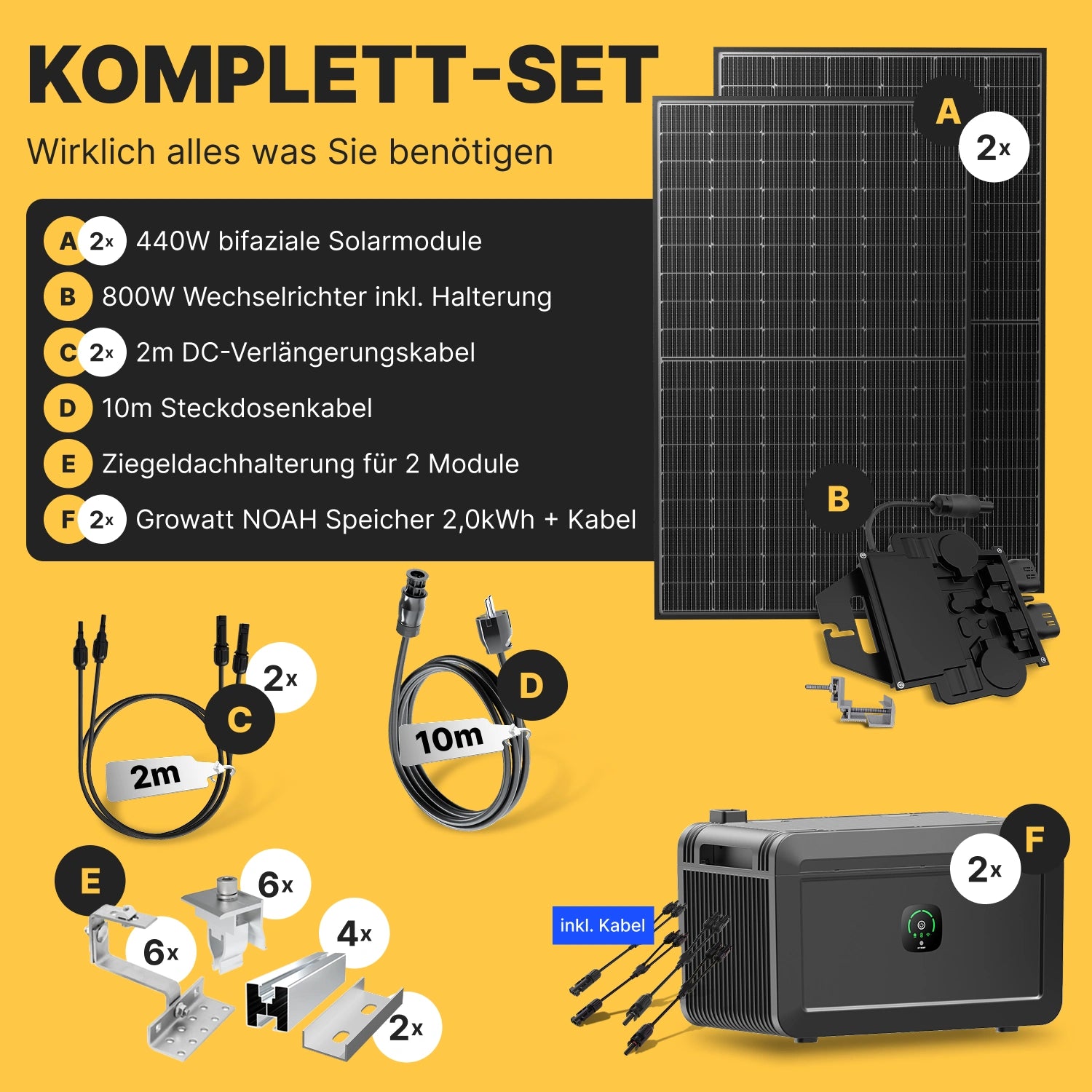 KOMPLETT-SET

Wirklich alles was Sie benötigen

A 2x 440W bifaziale Solarmodule

B 800W Wechselrichter inkl. Halterung

C 2x 2m DC-Verlängerungskabel

D 10m Steckdosenkabel

E Ziegeldachhalterung für 2 Module

F 2x Growatt NOAH Speicher 2,0kWh + Kabel

A 2x

B

2x C 2m

D 10m

E 6x 6x 4x 2x

inkl. Kabel

F 2x