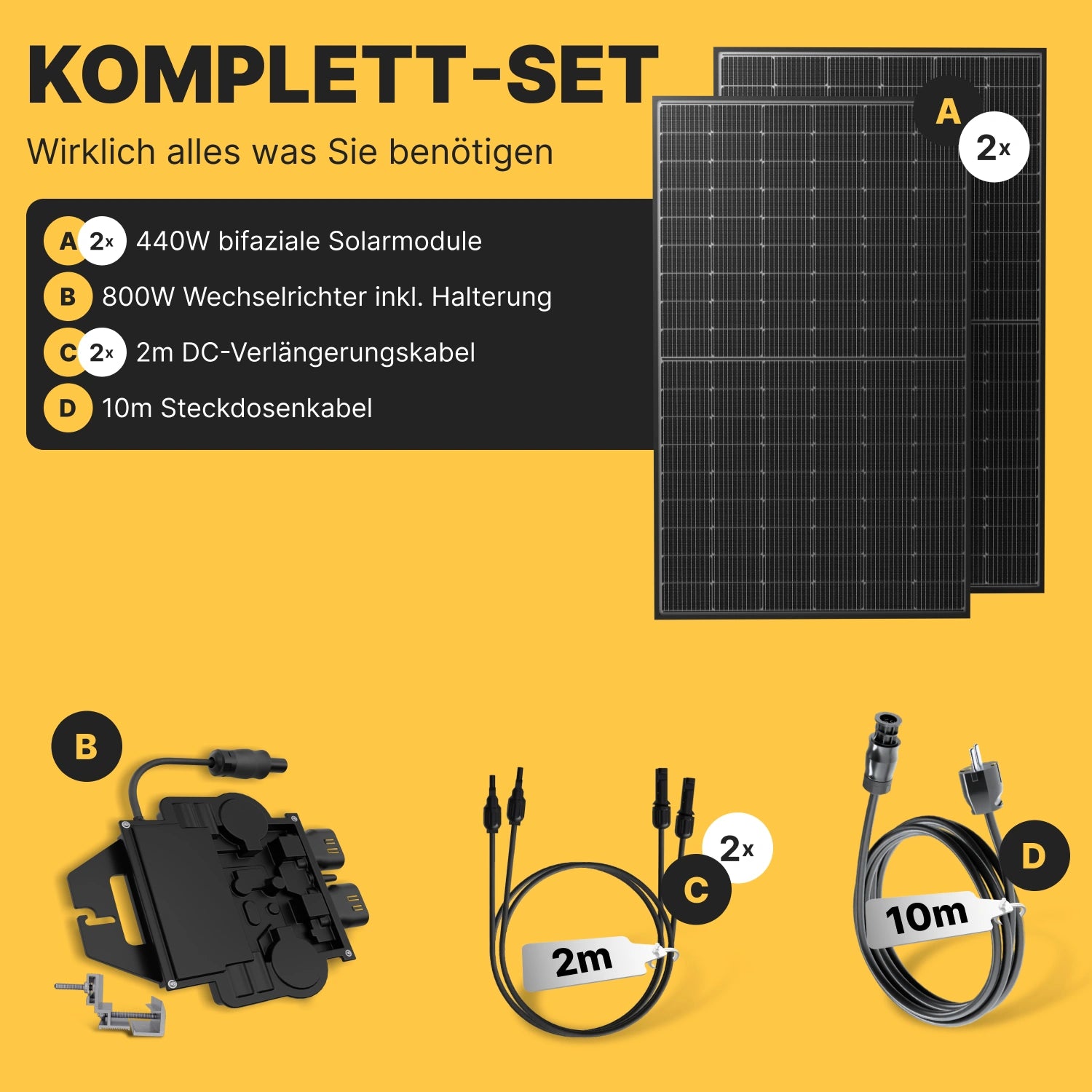 KOMPLETT-SET

Wirklich alles was Sie benötigen

A 2x 440W bifaziale Solarmodule

B 800W Wechselrichter inkl. Halterung

C 2x 2m DC-Verlängerungskabel

D 10m Steckdosenkabel

A 2x

B

2x C

2m

D

10m