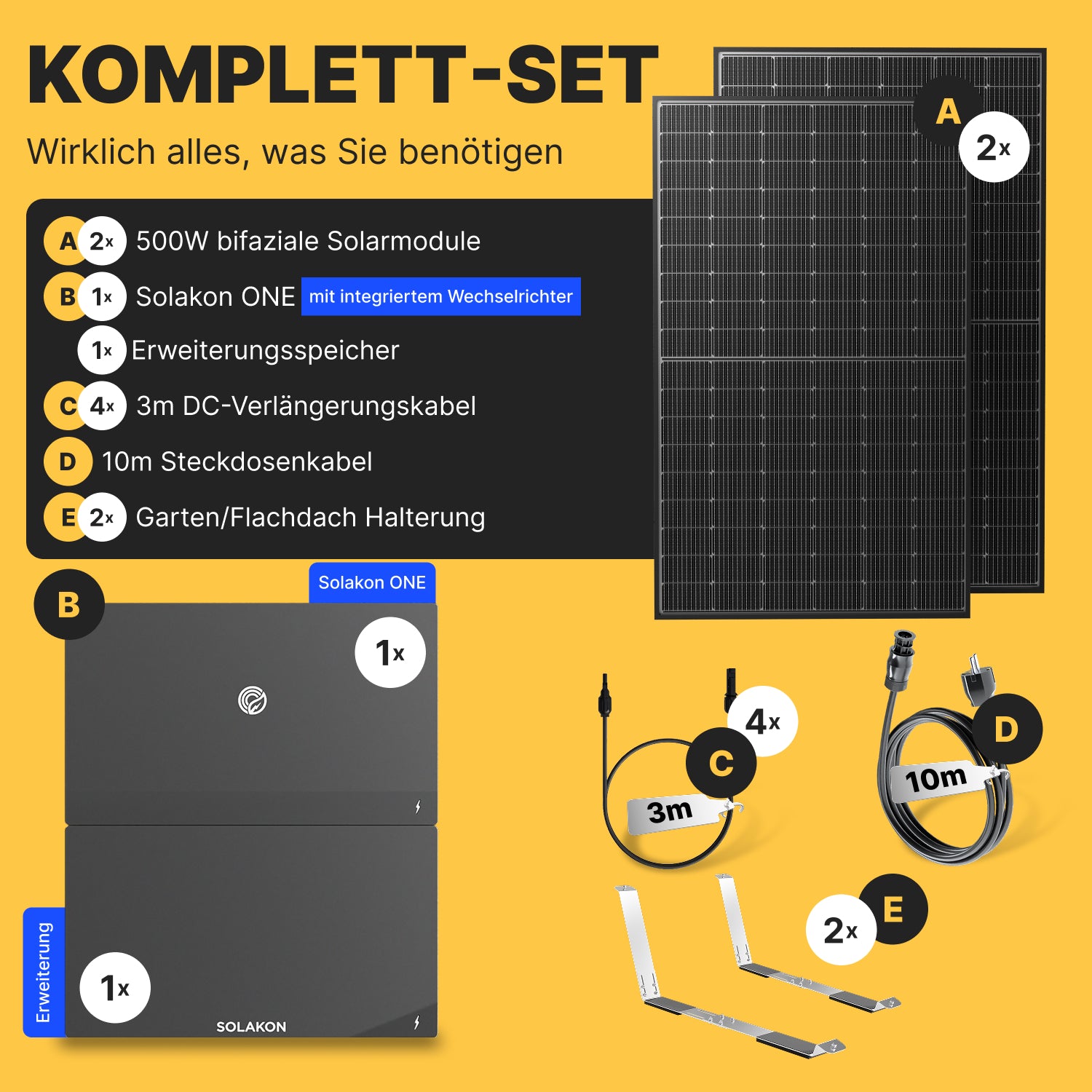 KOMPLETT-SET

Wirklich alles, was Sie benötigen

A 2x 500W bifaziale Solarmodule
B 1x Solakon ONE mit integriertem Wechselrichter
1x Erweiterungsspeicher
C 4x 3m DC-Verlängerungskabel
D 10m Steckdosenkabel
E 2x Garten/Flachdach Halterung

A 2x

B
Solakon ONE
1x
Erweiterung
1x
SOLAKON

4x
C
3m

D
10m

2x
E