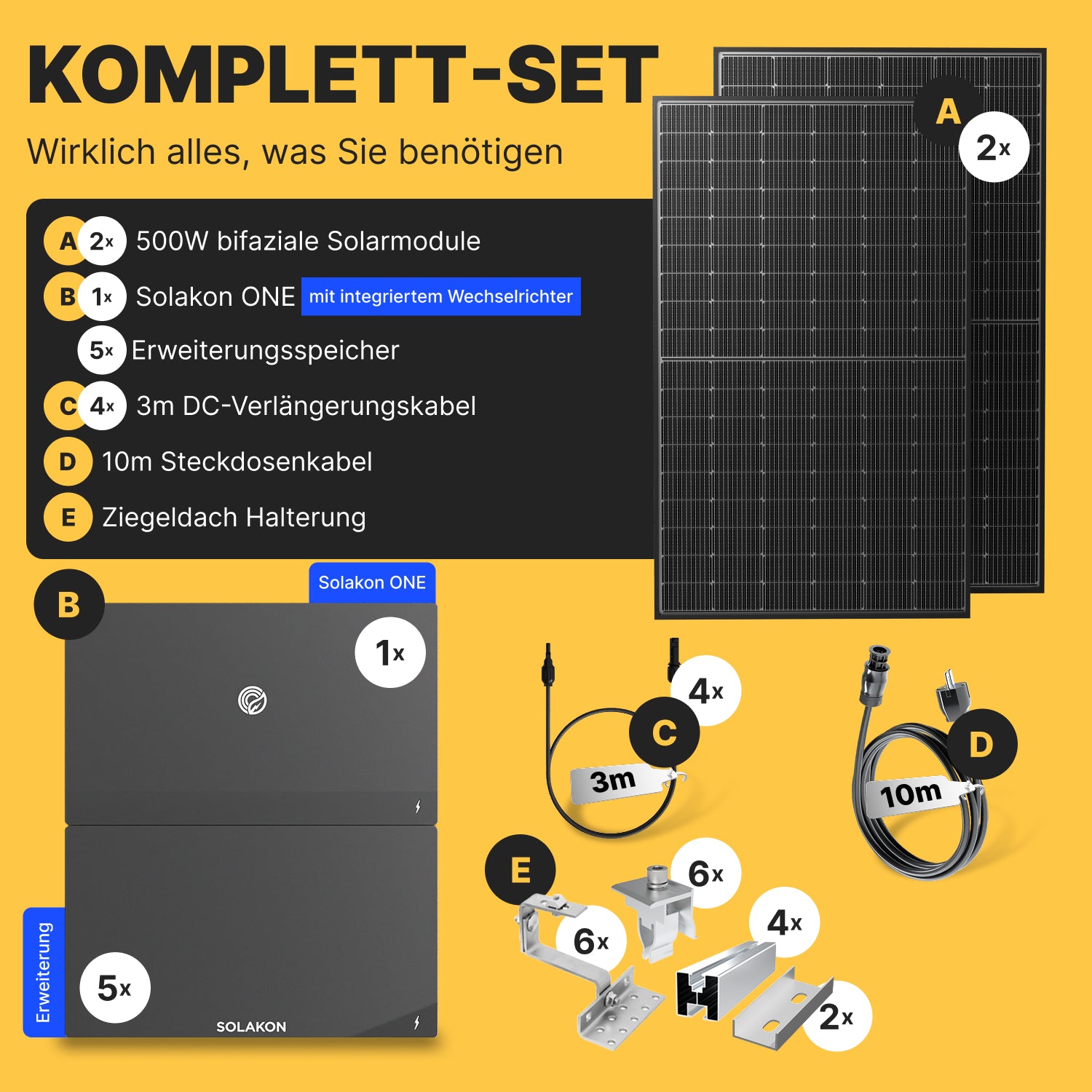 KOMPLETT-SET

Wirklich alles, was Sie benötigen

A 2x 500W bifaziale Solarmodule

B 1x Solakon ONE mit integriertem Wechselrichter

5x Erweiterungsspeicher

C 4x 3m DC-Verlängerungskabel

D 10m Steckdosenkabel

E Ziegeldach Halterung

A 2x

B

Solakon ONE

1x

Erweiterung

5x

SOLAKON

C 4x

3m

D

10m

E

6x

6x

4x

2x