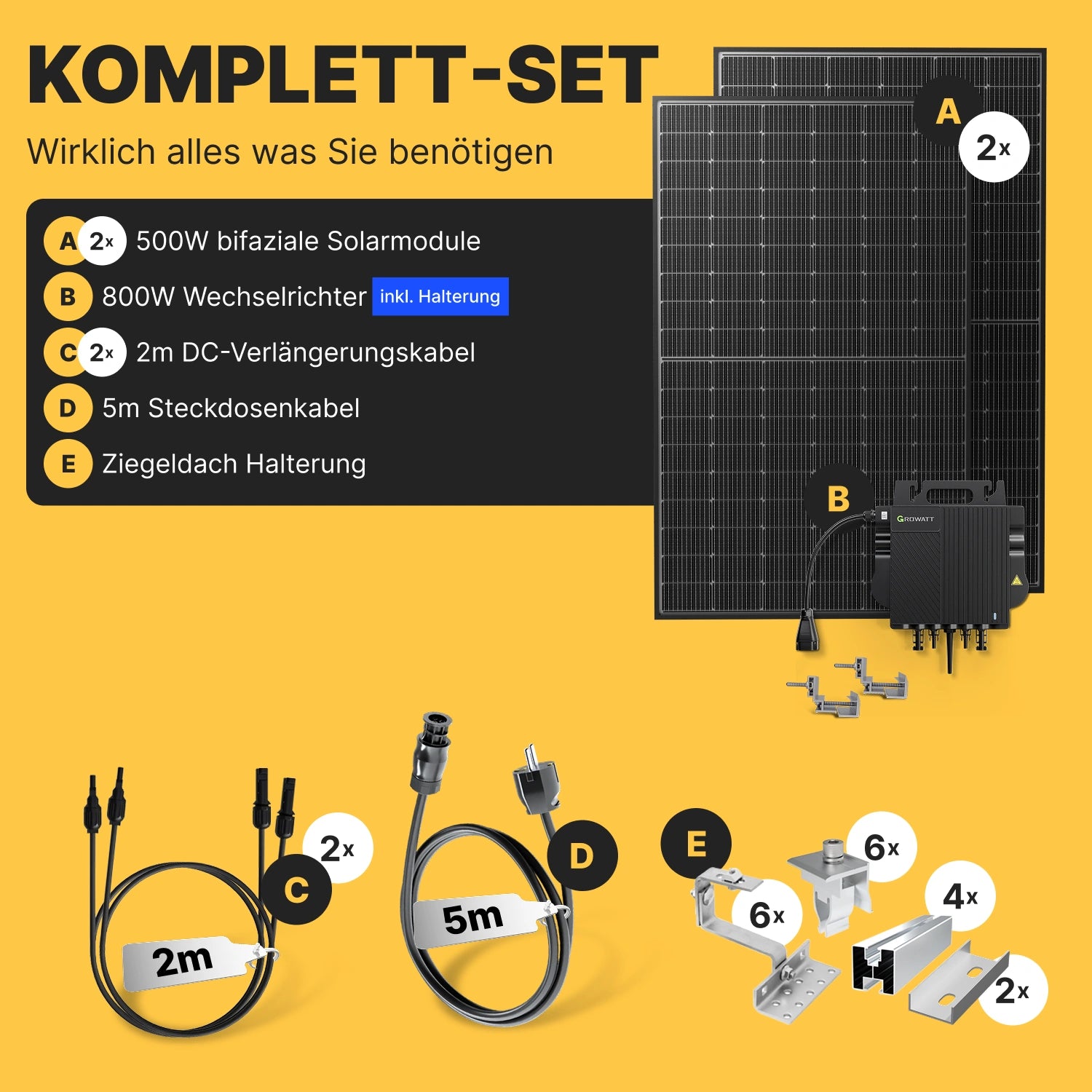 KOMPLETT-SET

Wirklich alles was Sie benötigen

A 2x 500W bifaziale Solarmodule

B 800W Wechselrichter inkl. Halterung

C 2x 2m DC-Verlängerungskabel

D 5m Steckdosenkabel

E Ziegeldach Halterung

A 2x

B

GROWATT

2x C 2m

D 5m

E 6x 6x 4x 2x