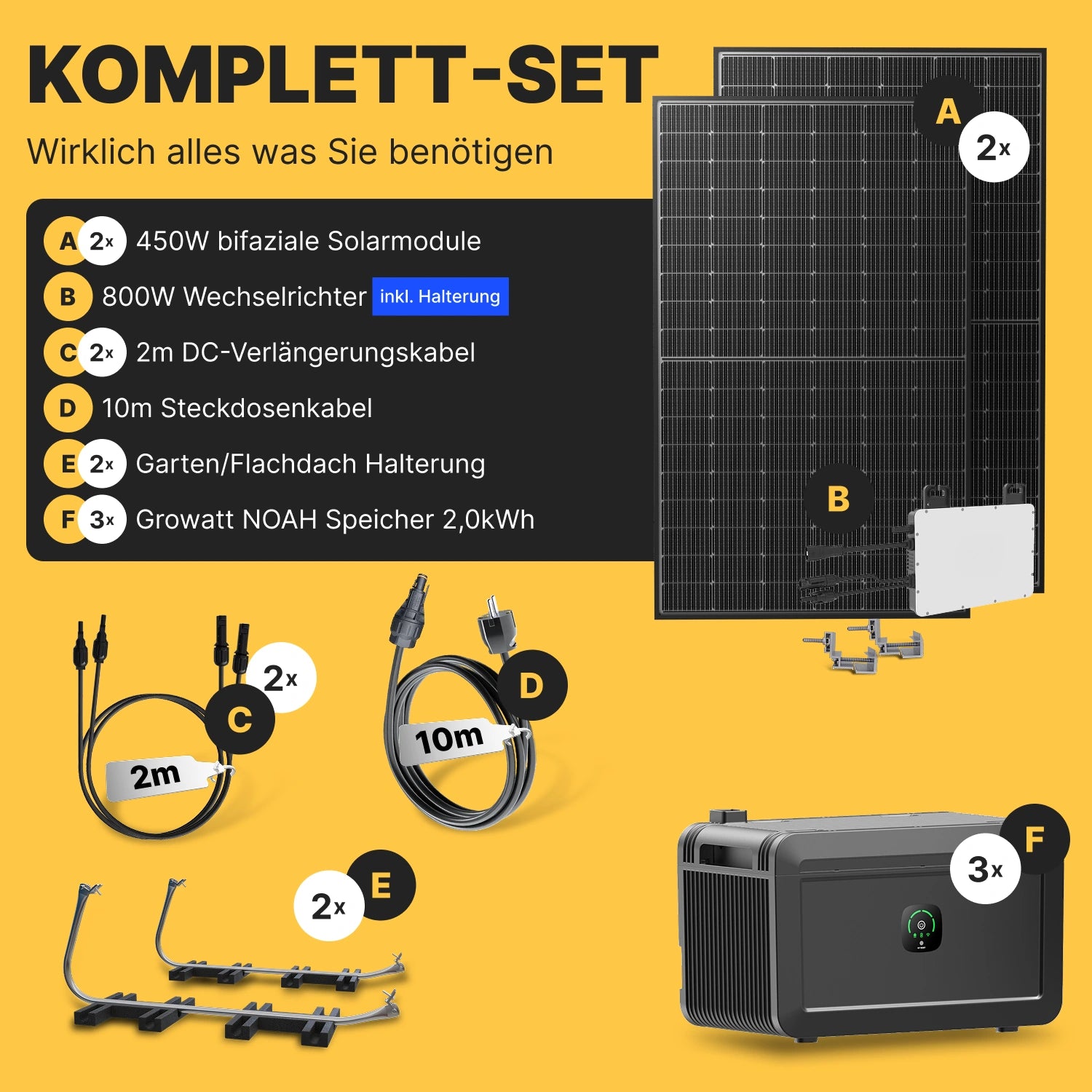 KOMPLETT-SET

Wirklich alles was Sie benötigen

A 2x 450W bifaziale Solarmodule
B 800W Wechselrichter inkl. Halterung
C 2x 2m DC-Verlängerungskabel
D 10m Steckdosenkabel
E 2x Garten/Flachdach Halterung
F 3x Growatt NOAH Speicher 2,0kWh

A 2x

B

2x C 2m

D 10m

2x E

3x F