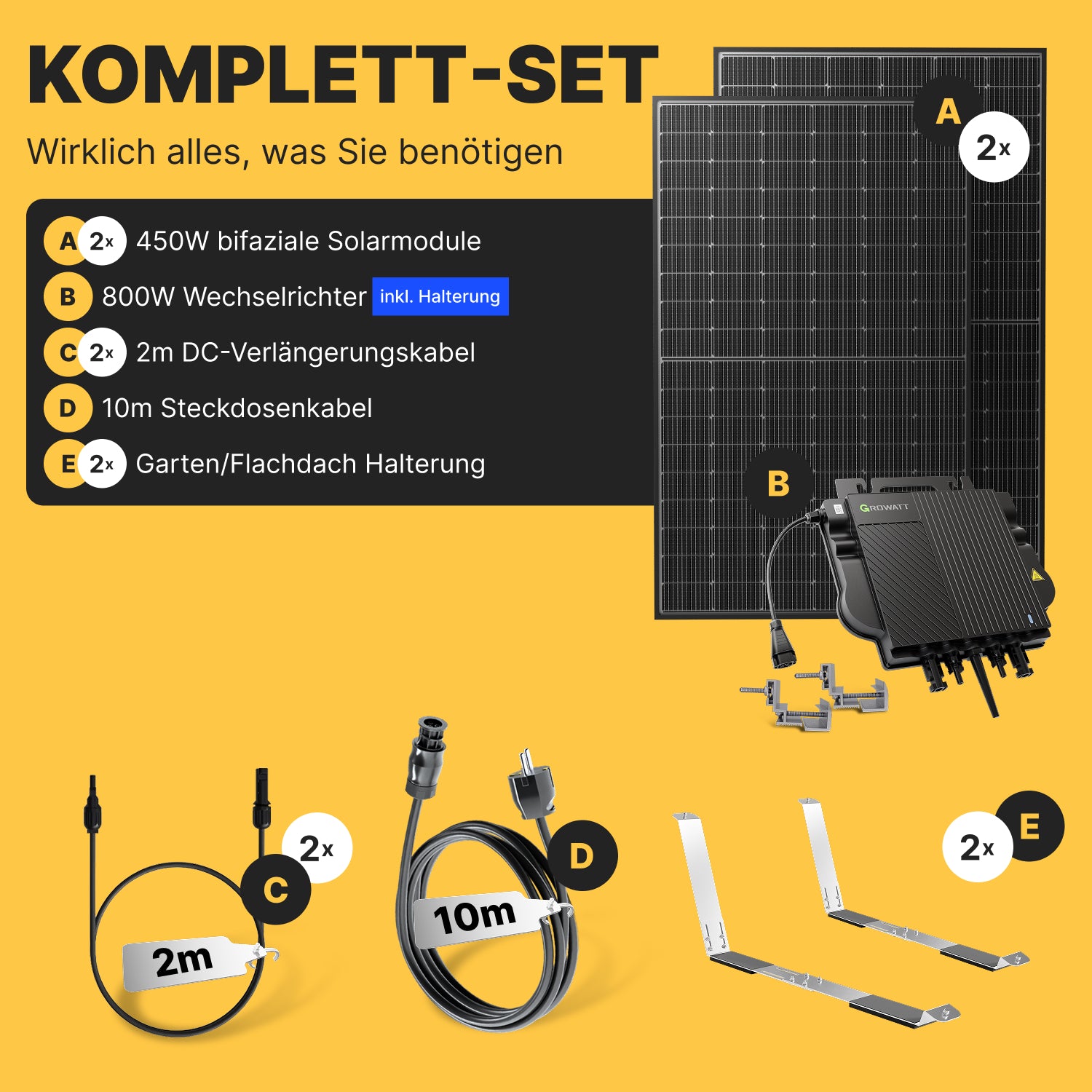 KOMPLETT-SET

Wirklich alles, was Sie benötigen

A 2x 450W bifaziale Solarmodule
B 800W Wechselrichter inkl. Halterung
C 2x 2m DC-Verlängerungskabel
D 10m Steckdosenkabel
E 2x Garten/Flachdach Halterung

A 2x

B

GROWATT

2x C 2m

D 10m

2x E