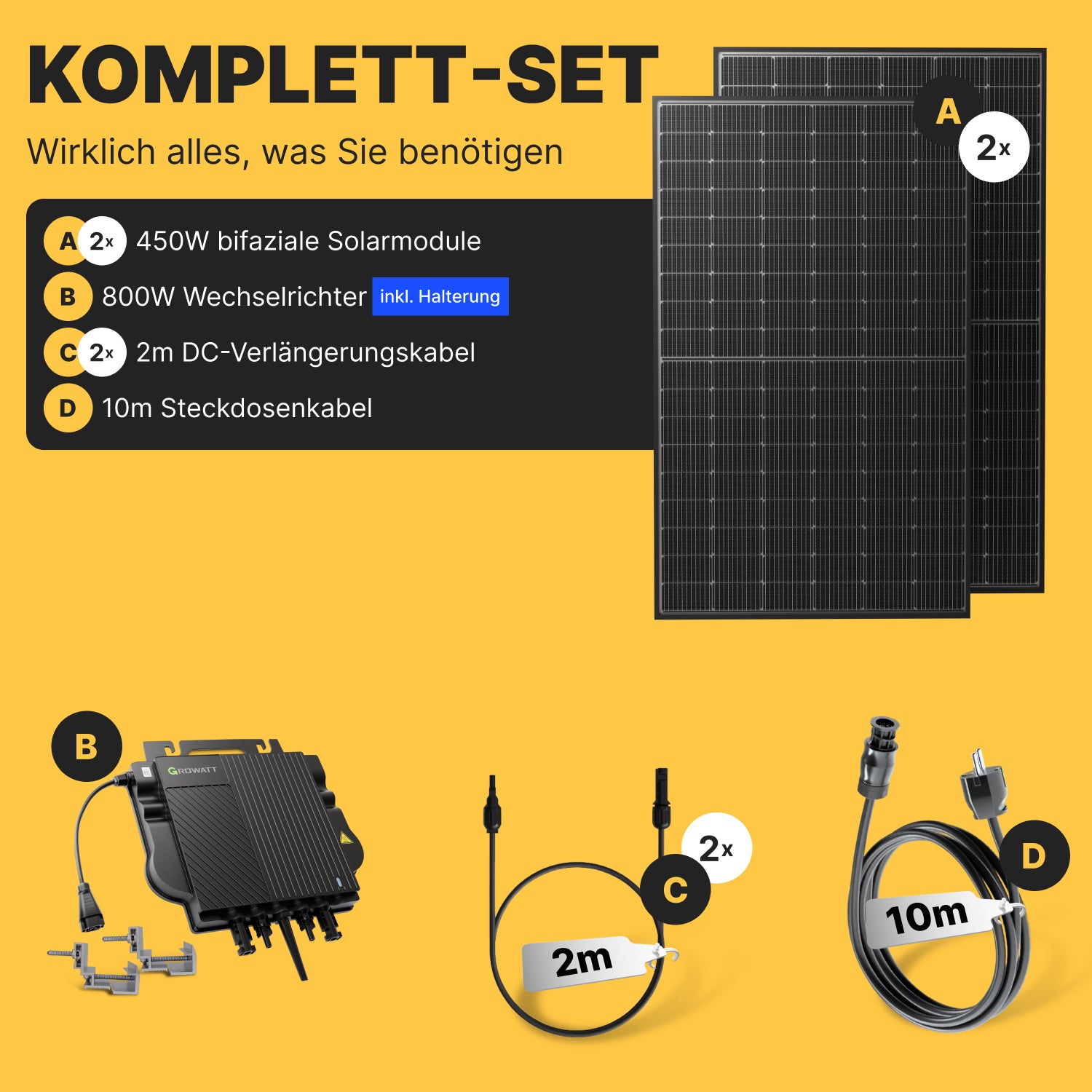 KOMPLETT-SET

Wirklich alles, was Sie benötigen

A 2x 450W bifaziale Solarmodule
B 800W Wechselrichter inkl. Halterung
C 2x 2m DC-Verlängerungskabel
D 10m Steckdosenkabel

A 2x

B

GROWATT

2x
C
2m

D
10m