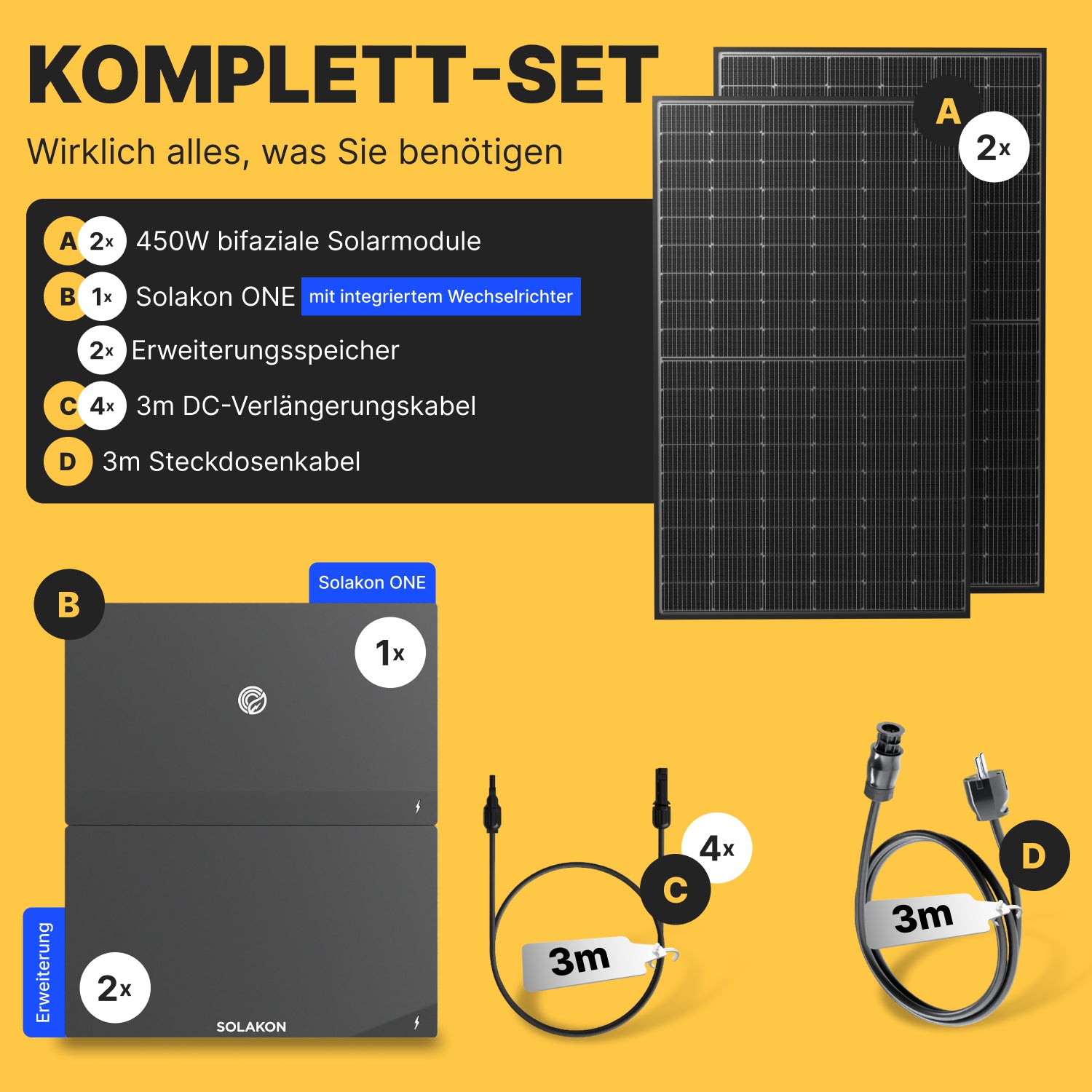 KOMPLETT-SET

Wirklich alles, was Sie benötigen

A 2x 450W bifaziale Solarmodule

B 1x Solakon ONE mit integriertem Wechselrichter

2x Erweiterungsspeicher

C 4x 3m DC-Verlängerungskabel

D 3m Steckdosenkabel

A 2x

B

Solakon ONE

1x

Erweiterung

2x

SOLAKON

4x

C

3m

D

3m