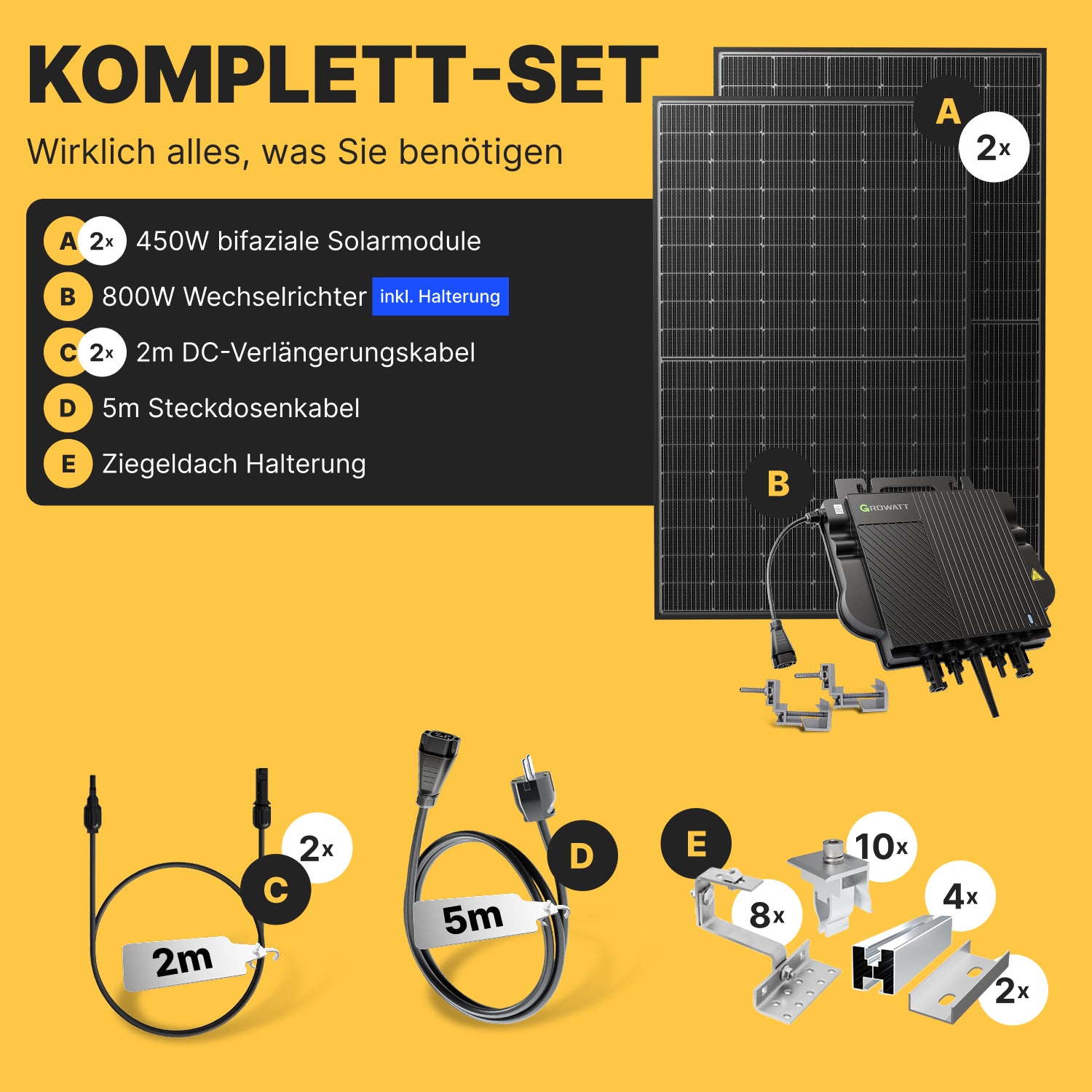 KOMPLETT-SET

Wirklich alles, was Sie benötigen

A 2x 450W bifaziale Solarmodule
B 800W Wechselrichter inkl. Halterung
C 2x 2m DC-Verlängerungskabel
D 5m Steckdosenkabel
E Ziegeldach Halterung

A 2x

B

GROWATT

2x C 2m

D 5m

E 10x 8x 4x 2x