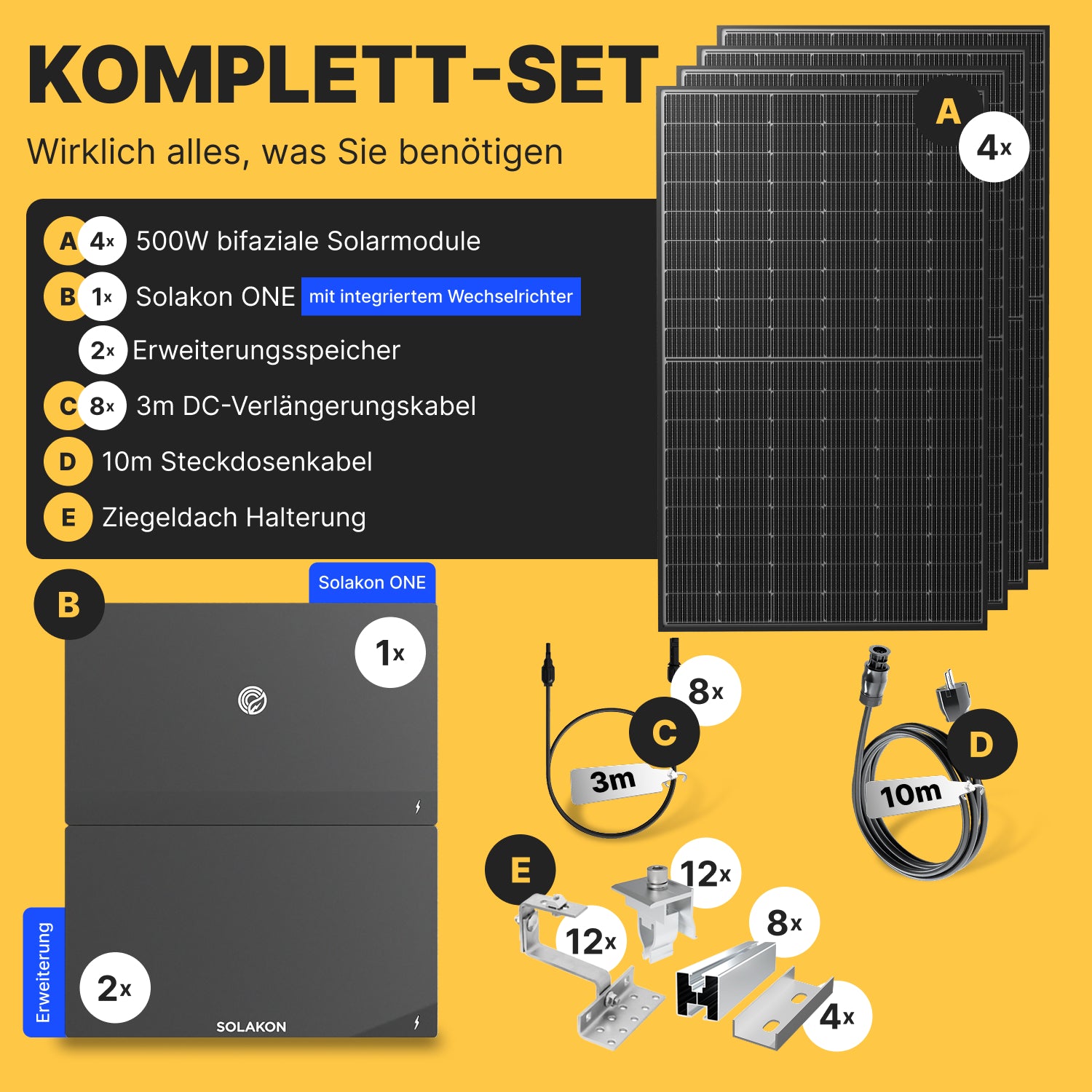 KOMPLETT-SET

Wirklich alles, was Sie benötigen

A 4x 500W bifaziale Solarmodule

B 1x Solakon ONE mit integriertem Wechselrichter

2x Erweiterungsspeicher

C 8x 3m DC-Verlängerungskabel

D 10m Steckdosenkabel

E Ziegeldach Halterung

A 4x

B

Solakon ONE

1x

Erweiterung

2x

SOLAKON

8x

C

3m

D

10m

E

12x

12x

8x

4x