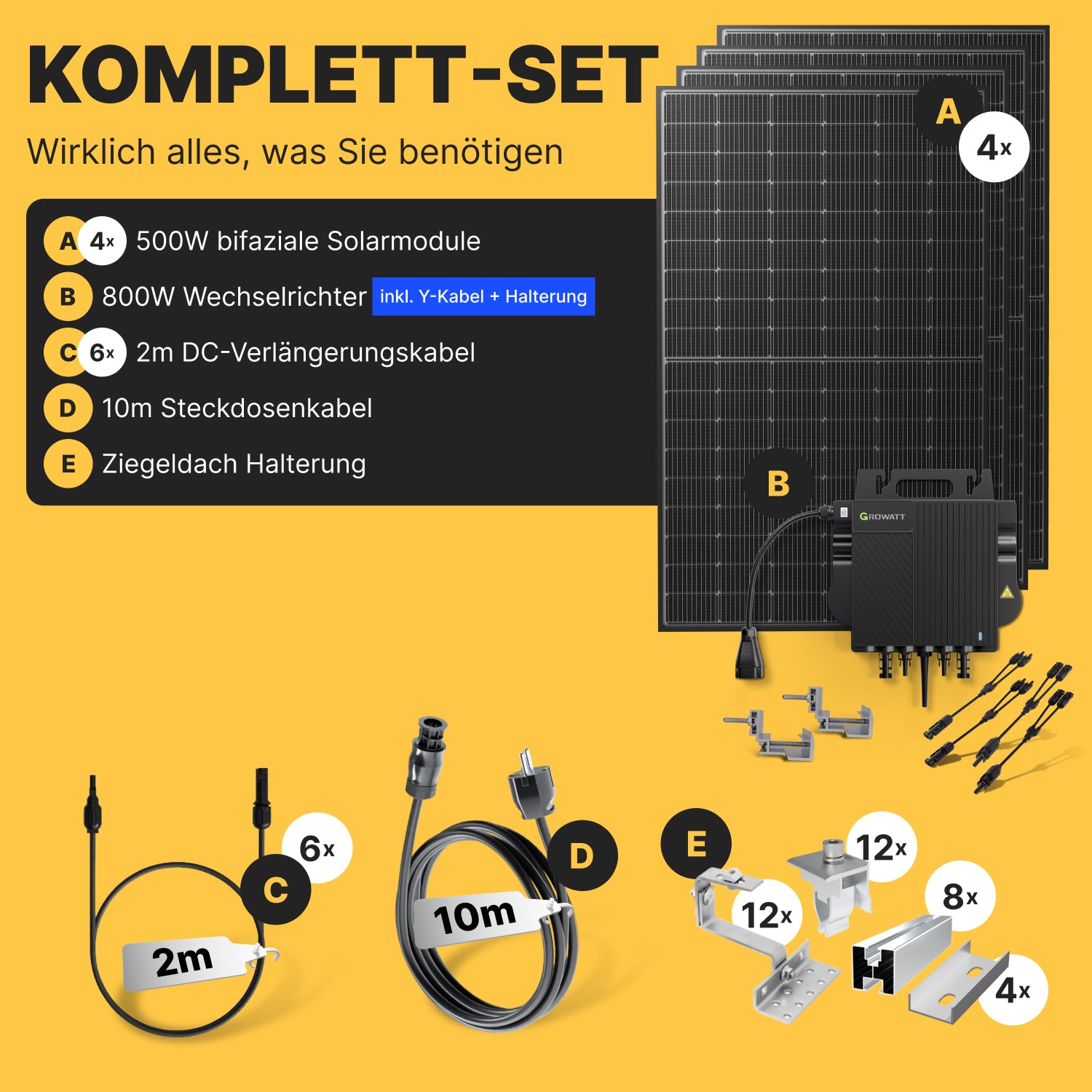 KOMPLETT-SET

Wirklich alles, was Sie benötigen

A 4x 500W bifaziale Solarmodule
B 800W Wechselrichter inkl. Y-Kabel + Halterung
C 6x 2m DC-Verlängerungskabel
D 10m Steckdosenkabel
E Ziegeldach Halterung

A 4x

B

GROWATT

C 6x

2m

D

10m

E 12x 12x 8x 4x