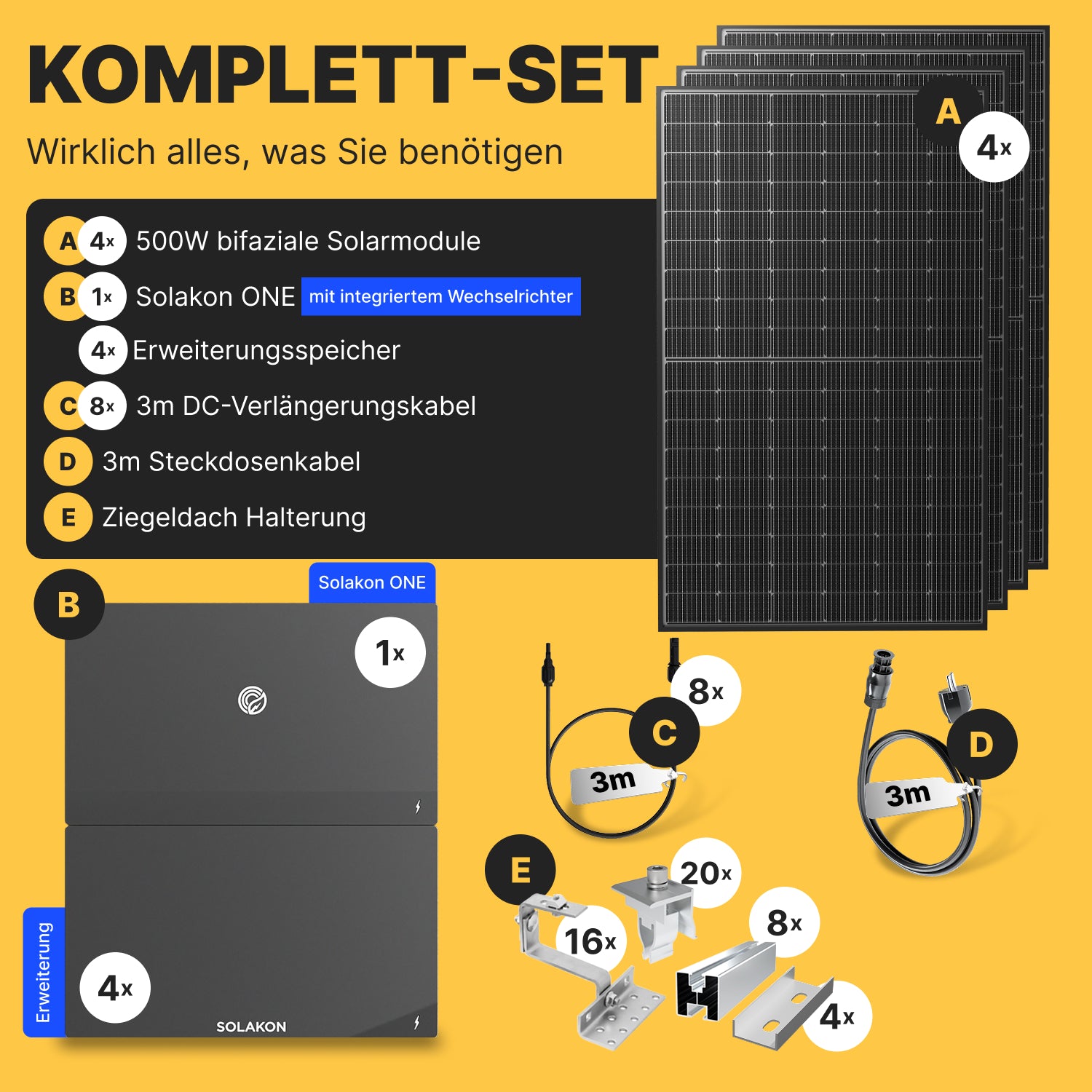 KOMPLETT-SET

Wirklich alles, was Sie benötigen

A 4x 500W bifaziale Solarmodule
B 1x Solakon ONE mit integriertem Wechselrichter
4x Erweiterungsspeicher
C 8x 3m DC-Verlängerungskabel
D 3m Steckdosenkabel
E Ziegeldach Halterung

A 4x

B
Solakon ONE
1x
Erweiterung
4x
SOLAKON

8x
C
3m

D
3m

E
20x
16x
8x
4x