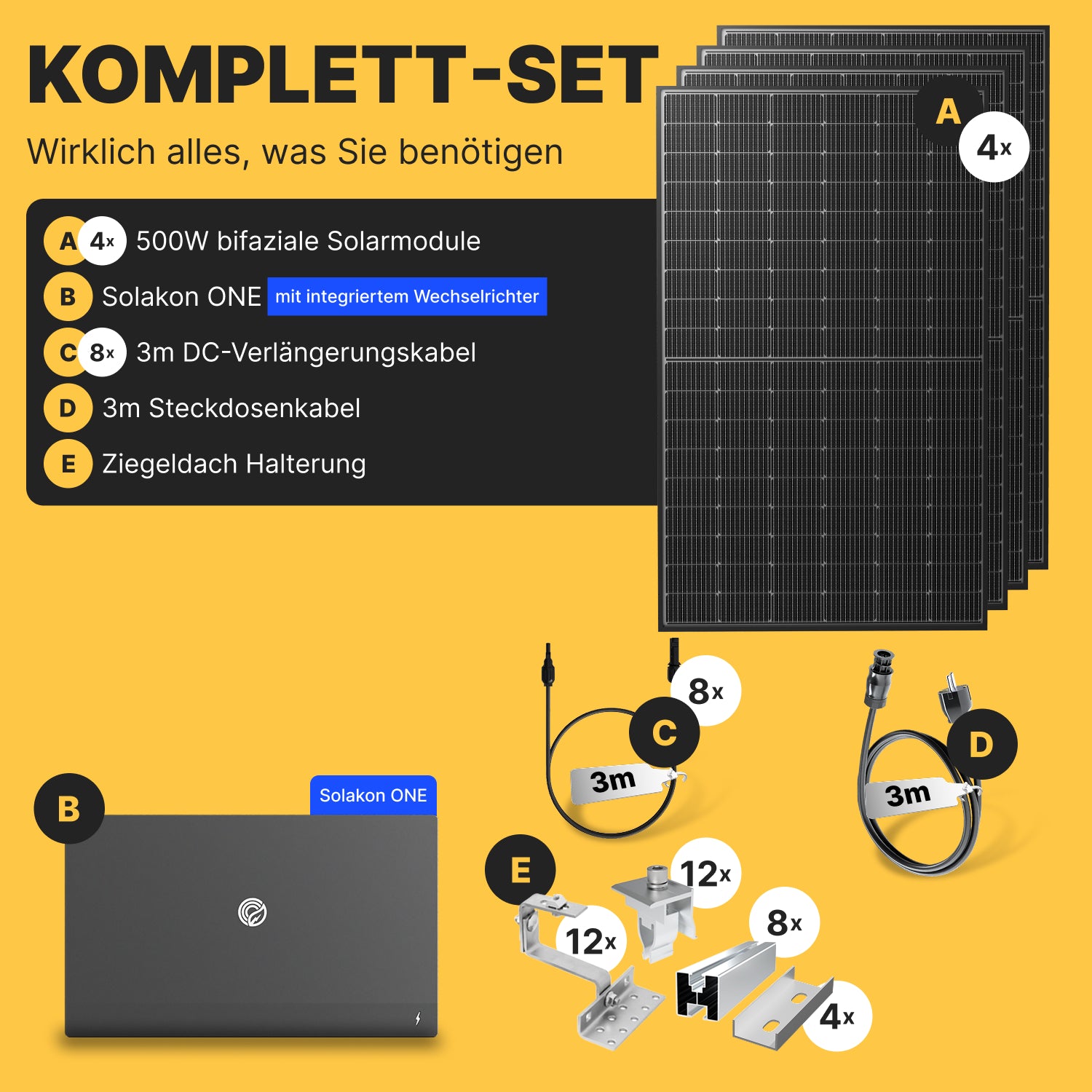 KOMPLETT-SET

Wirklich alles, was Sie benötigen

A 4x 500W bifaziale Solarmodule

B Solakon ONE mit integriertem Wechselrichter

C 8x 3m DC-Verlängerungskabel

D 3m Steckdosenkabel

E Ziegeldach Halterung

A 4x

8x C 3m

D 3m

B Solakon ONE

E 12x 12x 8x 4x