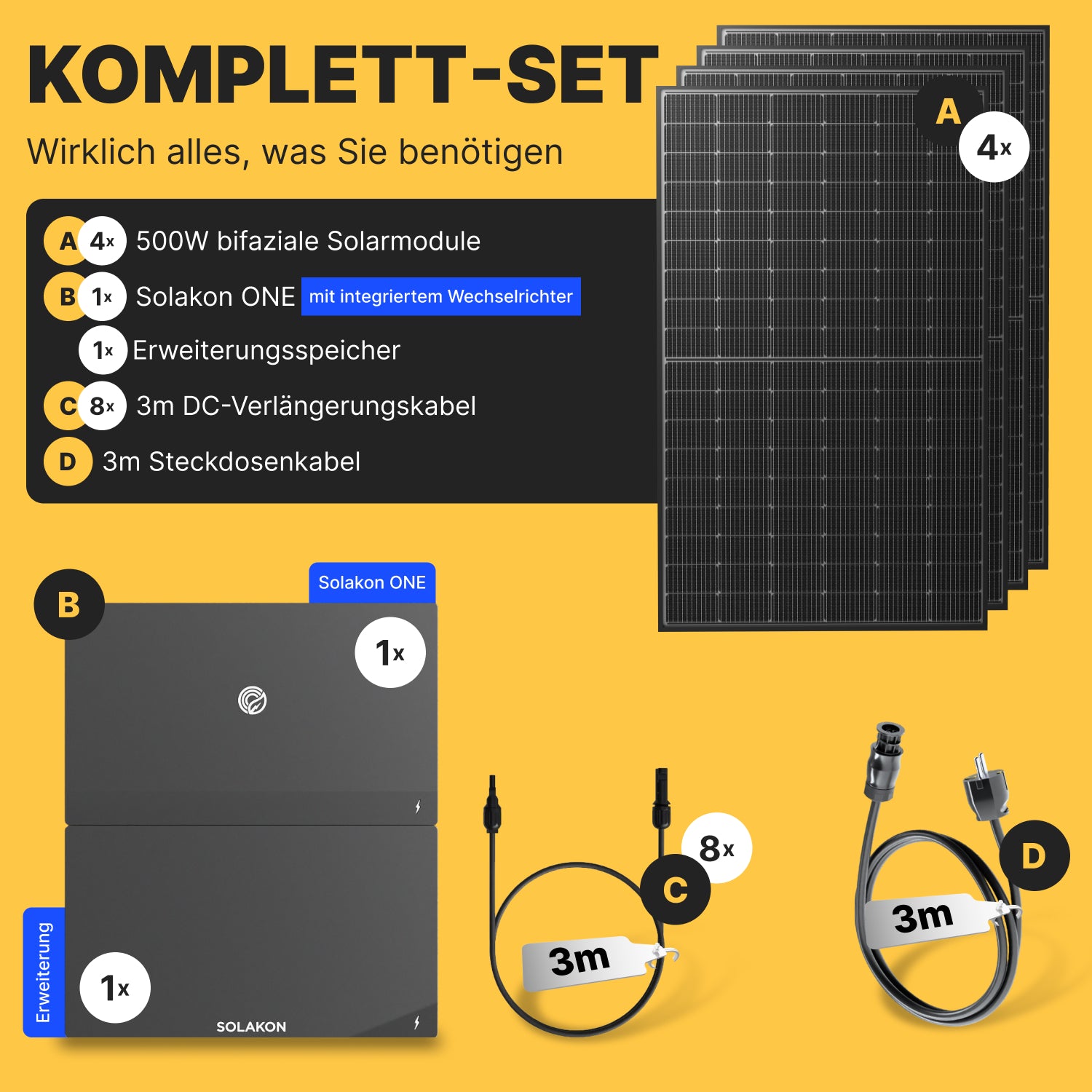 KOMPLETT-SET

Wirklich alles, was Sie benötigen

A 4x 500W bifaziale Solarmodule

B 1x Solakon ONE mit integriertem Wechselrichter

1x Erweiterungsspeicher

C 8x 3m DC-Verlängerungskabel

D 3m Steckdosenkabel

A 4x

B

Solakon ONE

1x

Erweiterung

1x

SOLAKON

8x

C

3m

D

3m