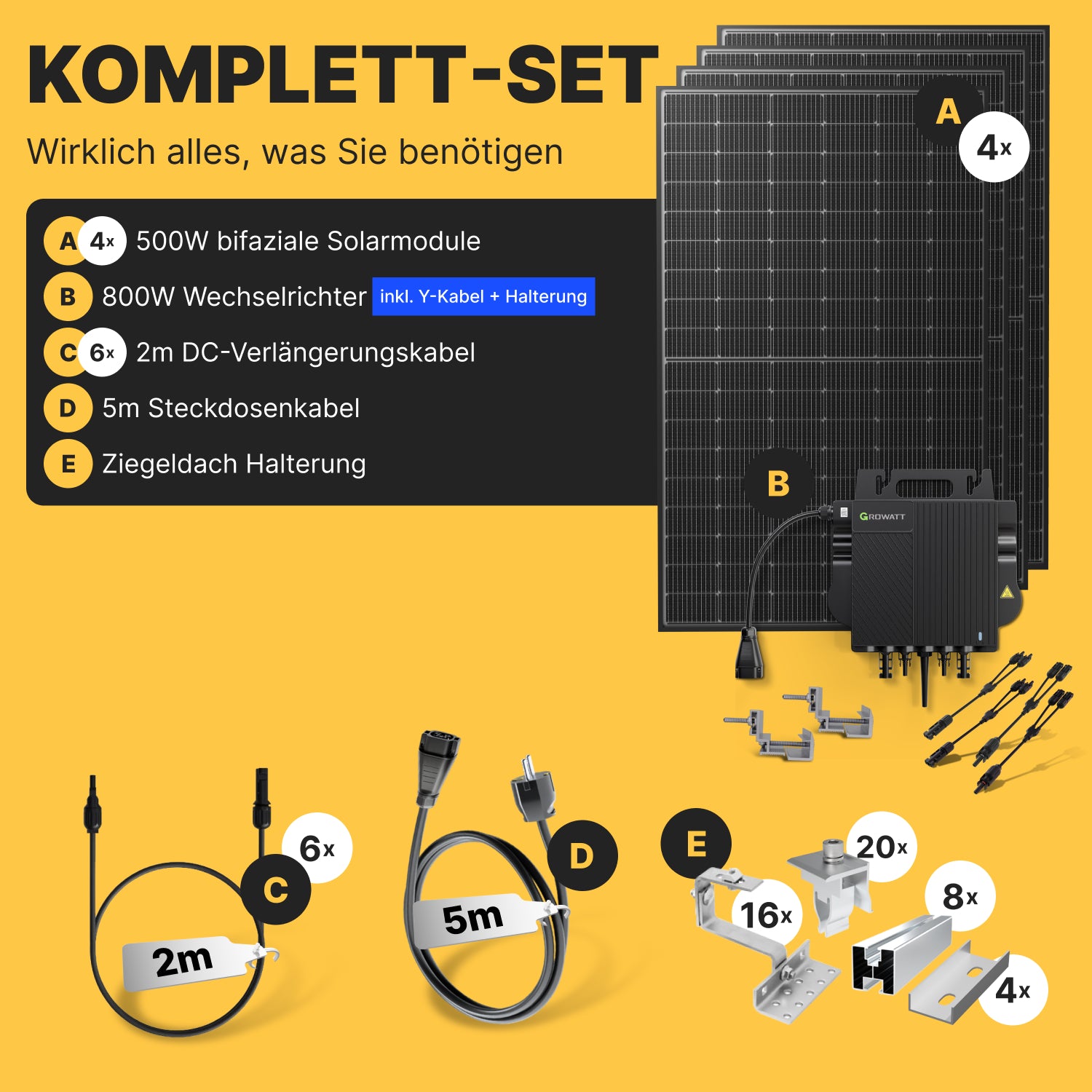 KOMPLETT-SET

Wirklich alles, was Sie benötigen

A 4x 500W bifaziale Solarmodule

B 800W Wechselrichter inkl. Y-Kabel + Halterung

C 6x 2m DC-Verlängerungskabel

D 5m Steckdosenkabel

E Ziegeldach Halterung

A 4x

B

GROWATT

6x C 2m

D 5m

E 20x 16x 8x 4x