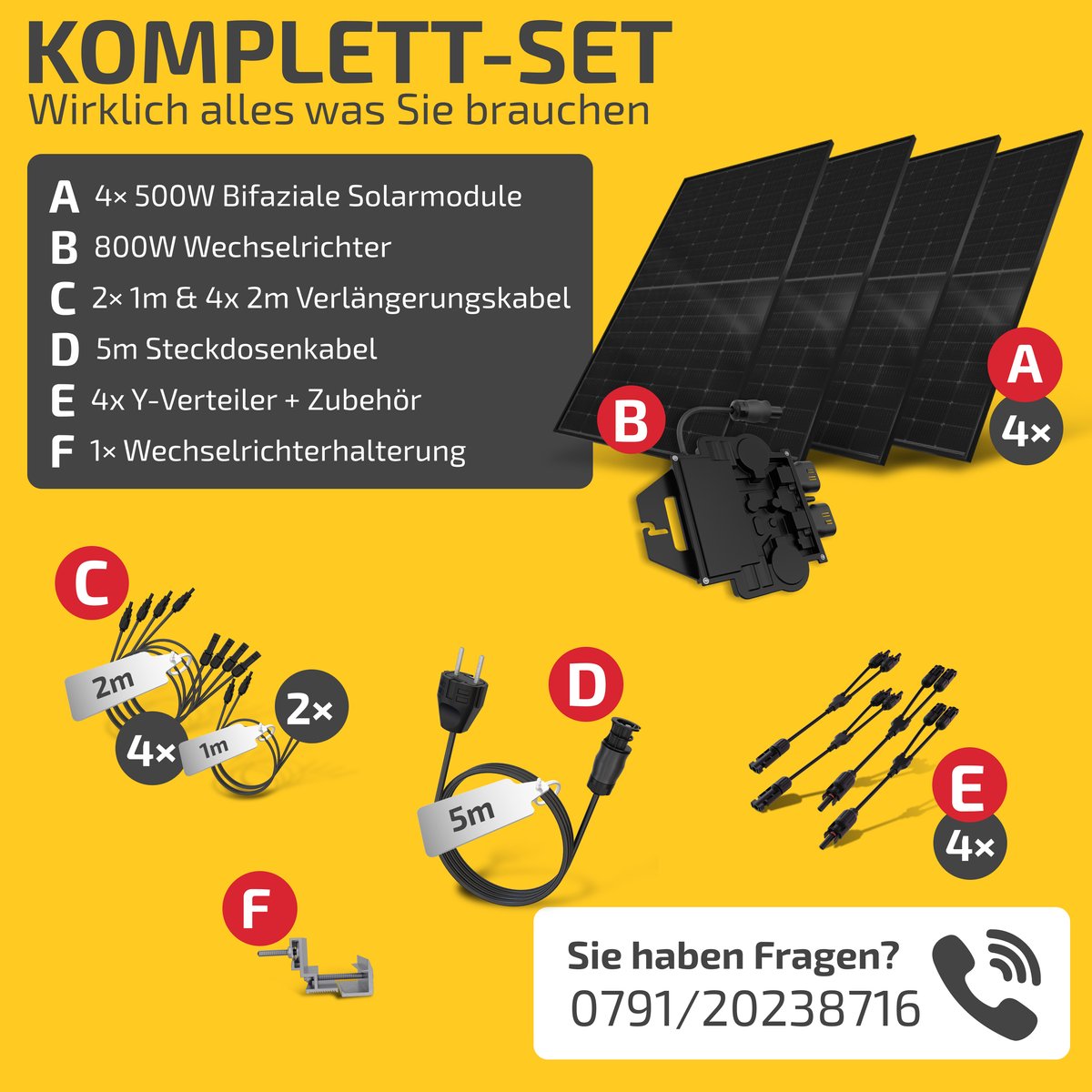 KOMPLETT-SET
Wirklich alles was Sie brauchen

A 4× 500W Bifaziale Solarmodule
B 800W Wechselrichter
C 2× 1m & 4x 2m Verlängerungskabel
D 5m Steckdosenkabel
E 4x Y-Verteiler + Zubehör
F 1× Wechselrichterhalterung

A
4×
B
C
2m
4×
1m
2×
D
5m
E
4×
F

Sie haben Fragen?
0791/20238716