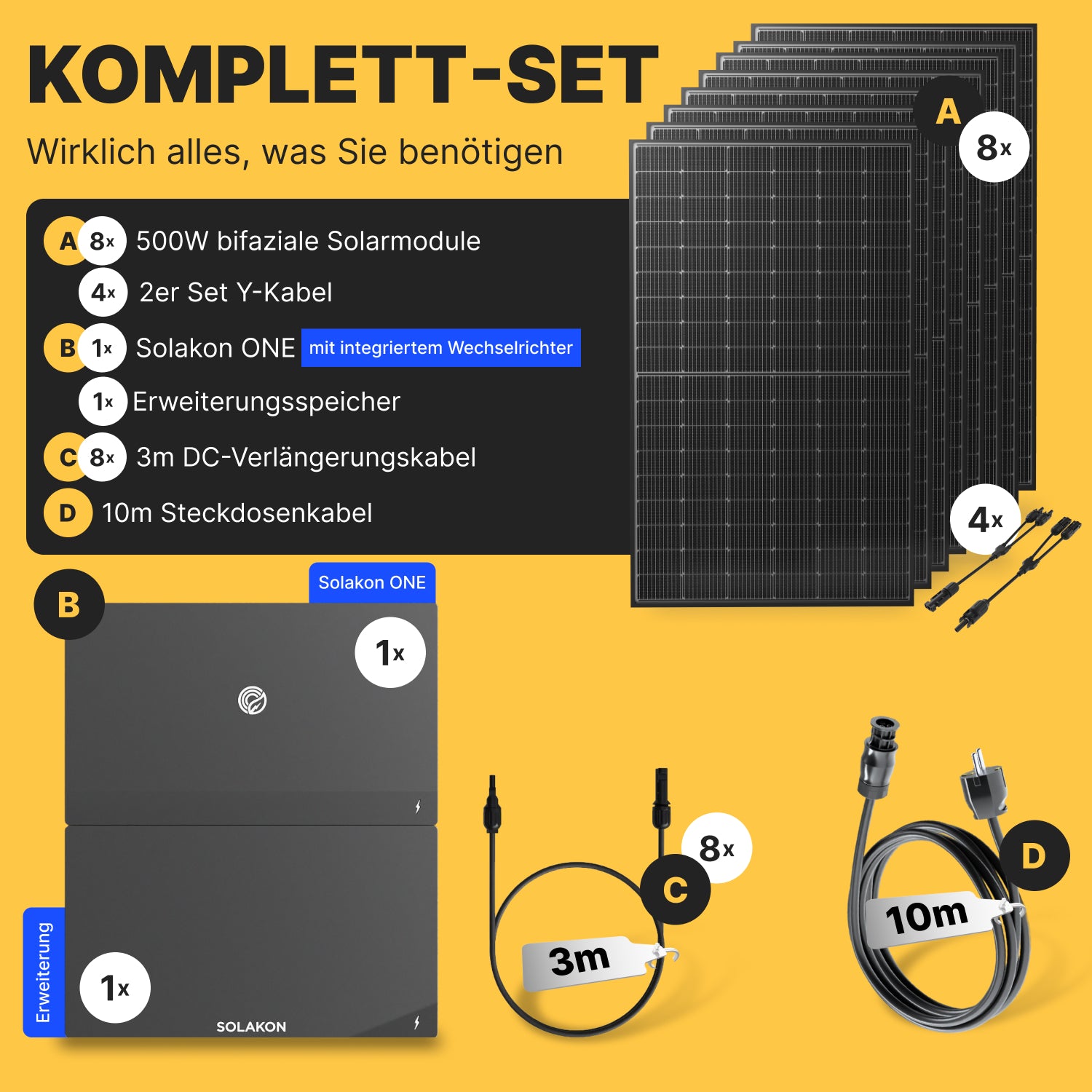 KOMPLETT-SET

Wirklich alles, was Sie benötigen

A 8x 500W bifaziale Solarmodule
4x 2er Set Y-Kabel
B 1x Solakon ONE mit integriertem Wechselrichter
1x Erweiterungsspeicher
C 8x 3m DC-Verlängerungskabel
D 10m Steckdosenkabel

A 8x

4x

B

Solakon ONE

1x

Erweiterung

1x

SOLAKON

8x

C

3m

D

10m