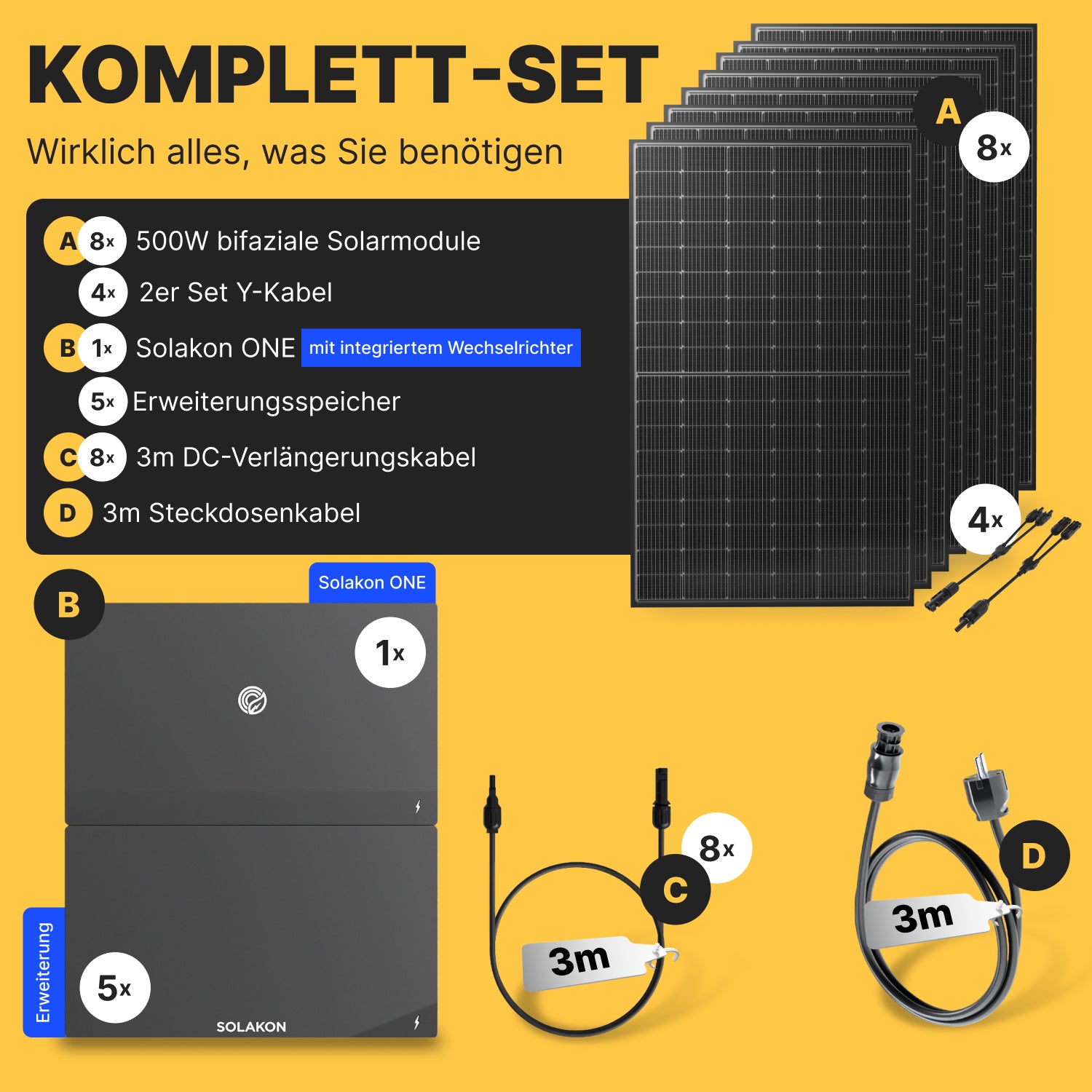 KOMPLETT-SET

Wirklich alles, was Sie benötigen

A 8x 500W bifaziale Solarmodule
4x 2er Set Y-Kabel
B 1x Solakon ONE mit integriertem Wechselrichter
5x Erweiterungsspeicher
C 8x 3m DC-Verlängerungskabel
D 3m Steckdosenkabel

A 8x

4x

B

Solakon ONE

1x

Erweiterung

5x

SOLAKON

8x

C

3m

D

3m