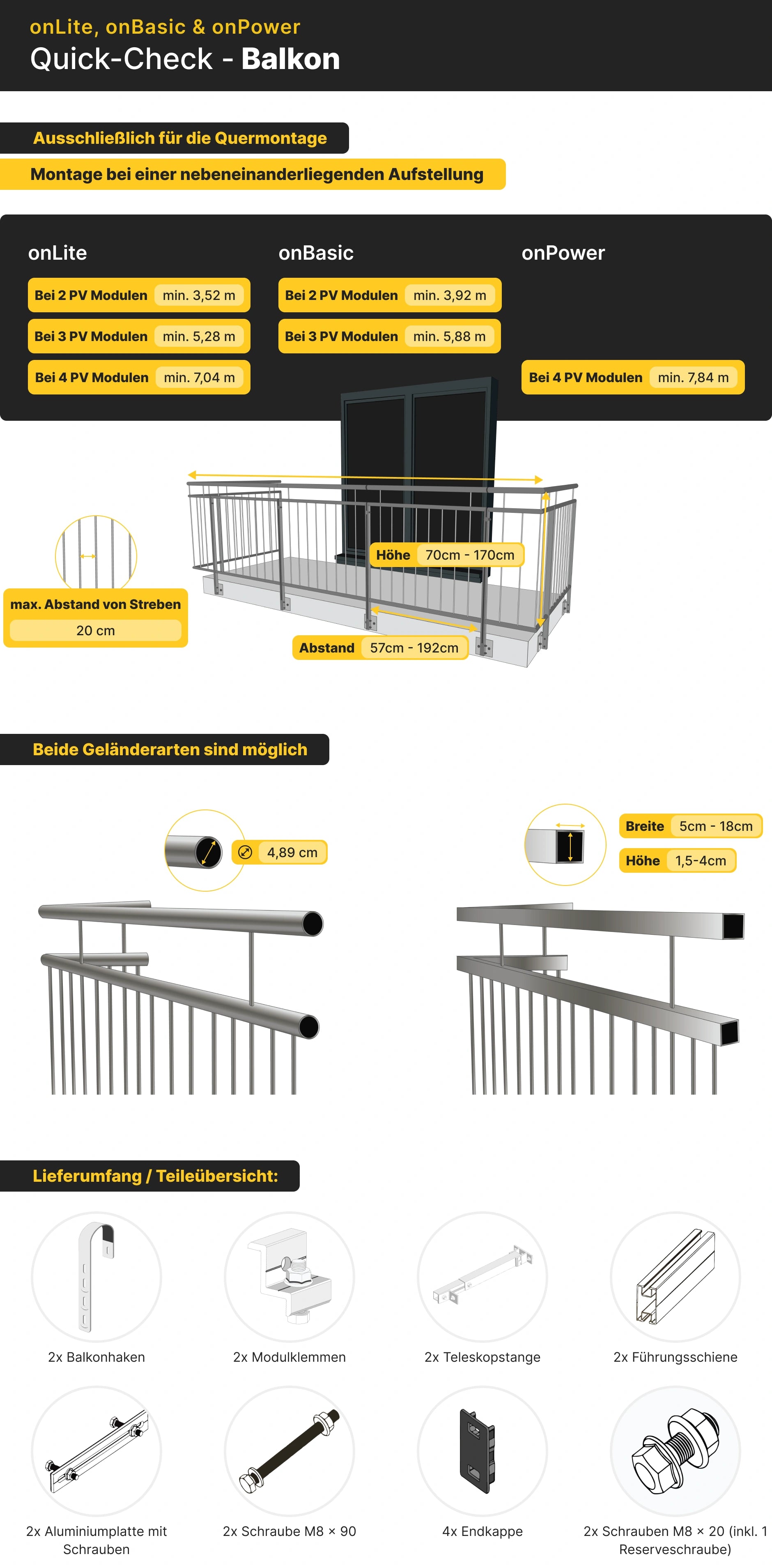 onLite, onBasic & onPower
Quick-Check - Balkon

Ausschließlich für die Quermontage

Montage bei einer nebeneinanderliegenden Aufstellung

onLite
Bei 2 PV Modulen min. 3,52 m
Bei 3 PV Modulen min. 5,28 m
Bei 4 PV Modulen min. 7,04 m

onBasic
Bei 2 PV Modulen min. 3,92 m
Bei 3 PV Modulen min. 5,88 m

onPower
Bei 4 PV Modulen min. 7,84 m

max. Abstand von Streben
20 cm

Höhe 70cm - 170cm

Abstand 57cm - 192cm

Beide Geländerarten sind möglich

4,89 cm

Breite 5cm - 18cm
Höhe 1,5-4cm

Lieferumfang / Teileübersicht:

2x Balkonhaken
2x Modulklemmen
2x Teleskopstange
2x Führungsschiene
2x Aluminiumplatte mit Schrauben
2x Schraube M8 × 90
4x Endkappe
2x Schrauben M8 × 20 (inkl. 1 Reserveschraube)